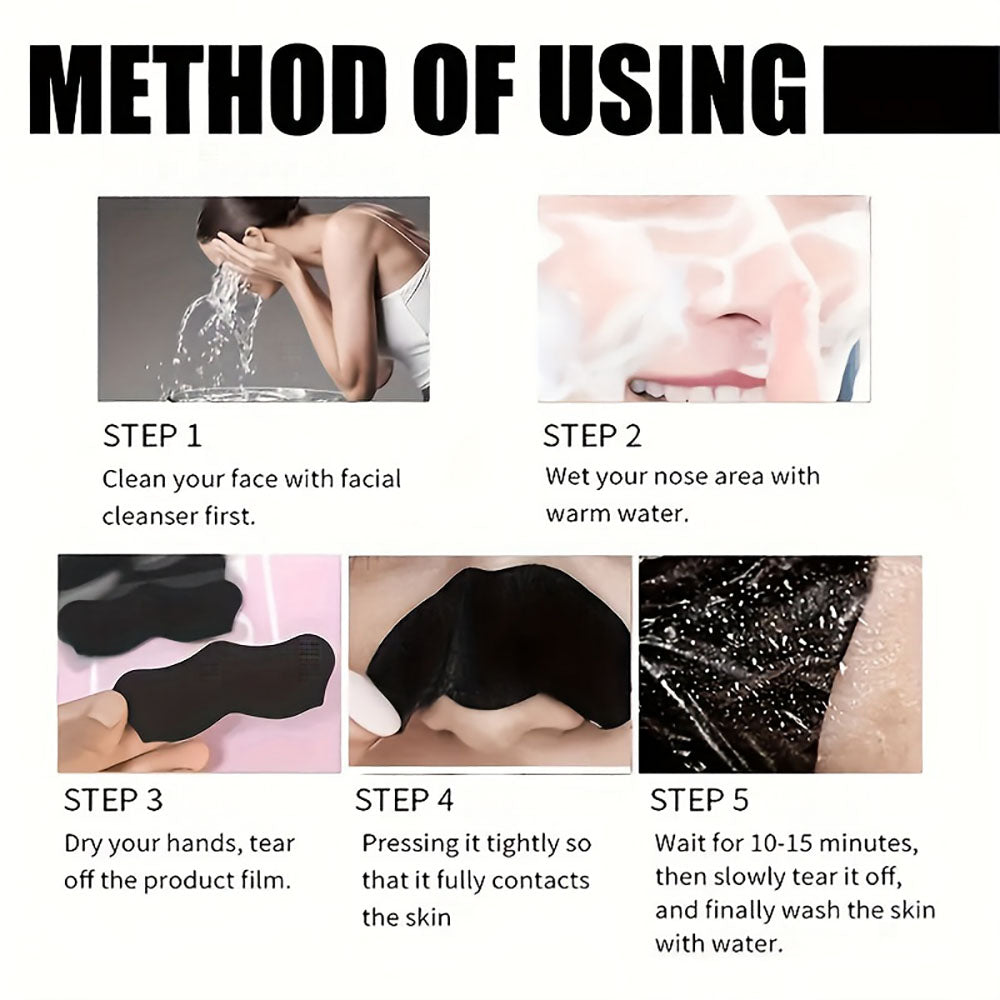 METHOD OF USING

STEP 1
Clean your face with facial cleanser first.

STEP 2
Wet your nose area with warm water.

STEP 3
Dry your hands, tear off the product film.

STEP 4
Pressing it tightly so that it fully contacts the skin

STEP 5
Wait for 10-15 minutes, then slowly tear it off, and finally wash the skin with water.