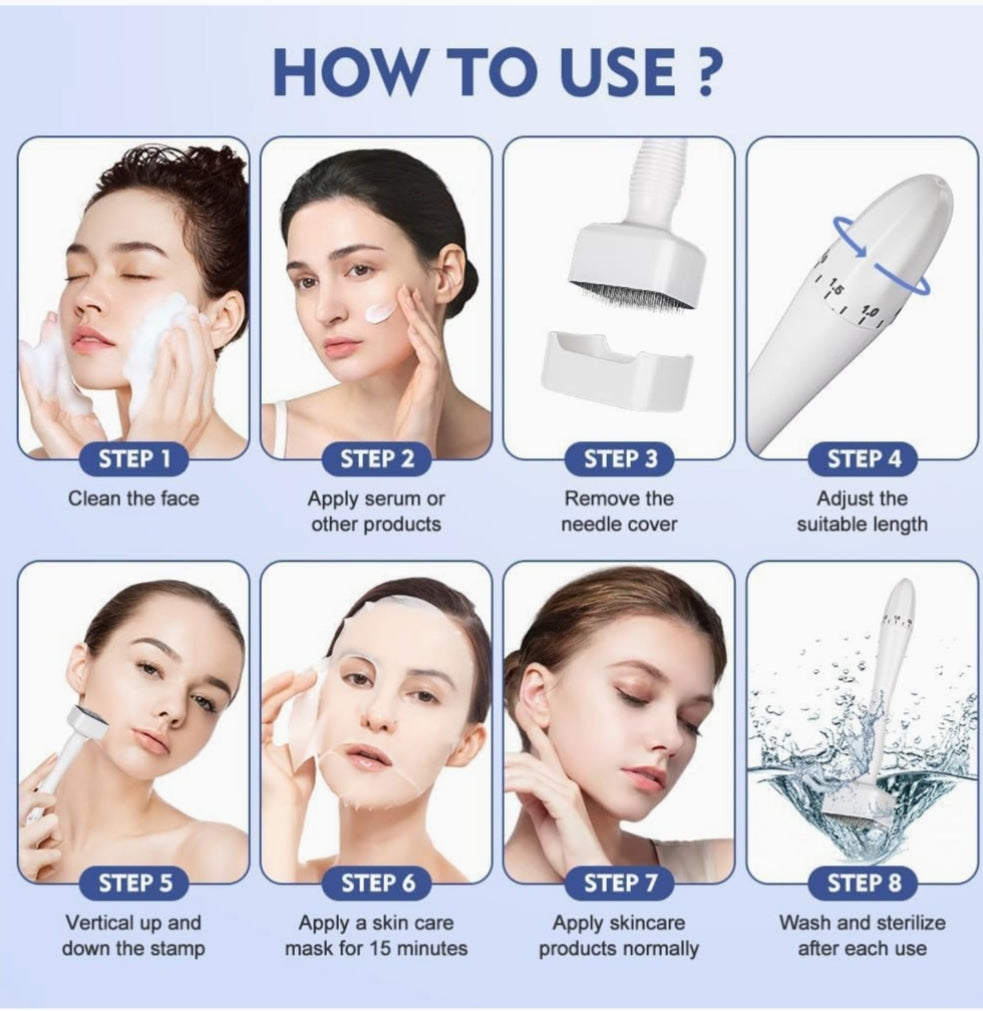 HOW TO USE ?

STEP 1
Clean the face

STEP 2
Apply serum or other products

STEP 3
Remove the needle cover

1.5
1.0

STEP 4
Adjust the suitable length

STEP 5
Vertical up and down the stamp

STEP 6
Apply a skin care mask for 15 minutes

STEP 7
Apply skincare products normally

STEP 8
Wash and sterilize after each use